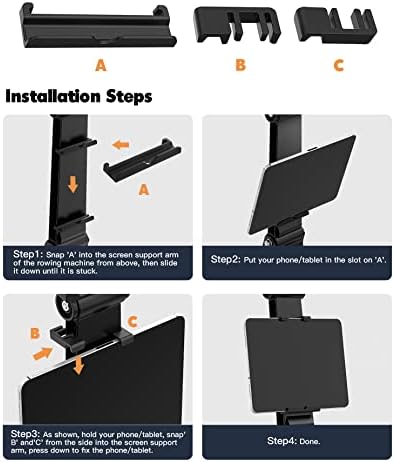 A

B

C

Installation Steps

A

Step1: Snap 'A' into the screen support arm of the rowing machine from above, then slide it down until it is stuck.

Step2: Put your phone/tablet in the slot on 'A'.

B

C

Step3: As shown, hold your phone/tablet, snap' B' and'C' from the side into the screen support arm, press down to fix the phone/tablet.

Step4: Done.