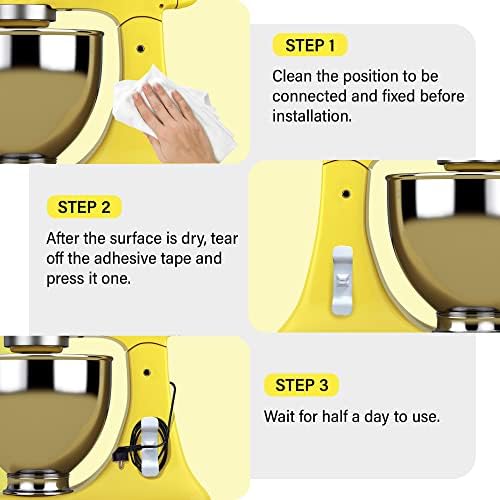 STEP 1

Clean the position to be connected and fixed before installation.

STEP 2

After the surface is dry, tear off the adhesive tape and press it one.

STEP 3

Wait for half a day to use.