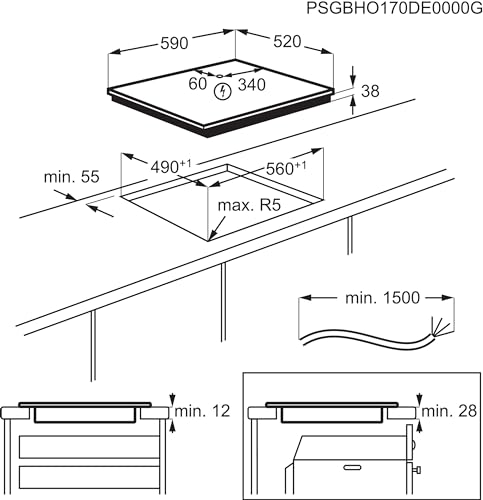 PSGBHO170DE0000G

590

520

60

340

38

$490^{+1}$

$560^{+1}$

min. 55

max. R5

min. 1500

min. 12

min. 28