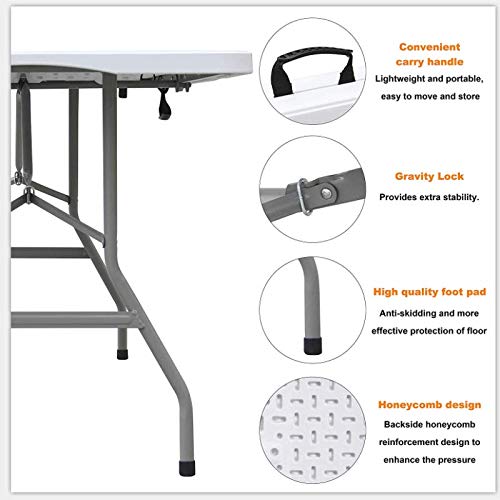 Convenient carry handle
Lightweight and portable, easy to move and store

Gravity Lock
Provides extra stability.

High quality foot pad
Anti-skidding and more effective protection of floor

Honeycomb design
Backside honeycomb reinforcement design to enhance the pressure