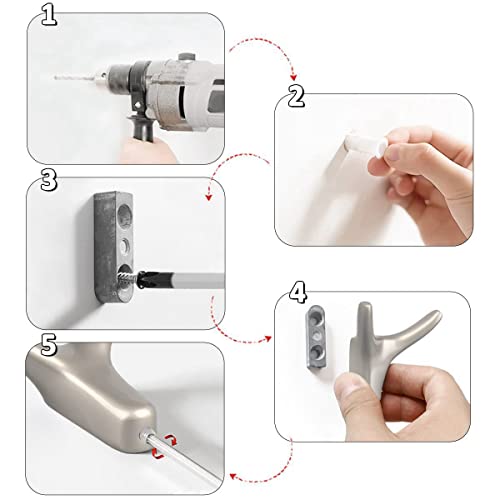 1

2

3

4

5