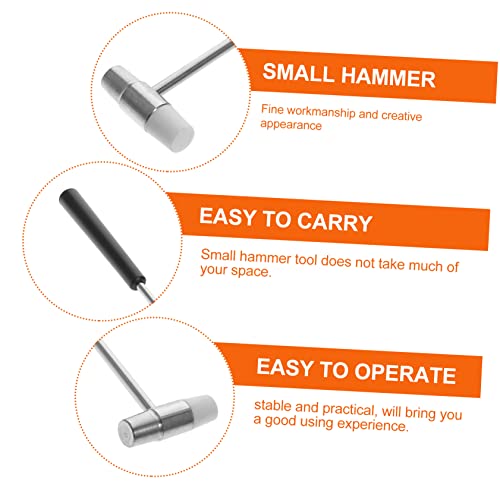 SMALL HAMMER

Fine workmanship and creative appearance

EASY TO CARRY

Small hammer tool does not take much of your space.

EASY TO OPERATE

stable and practical, will bring you a good using experience.