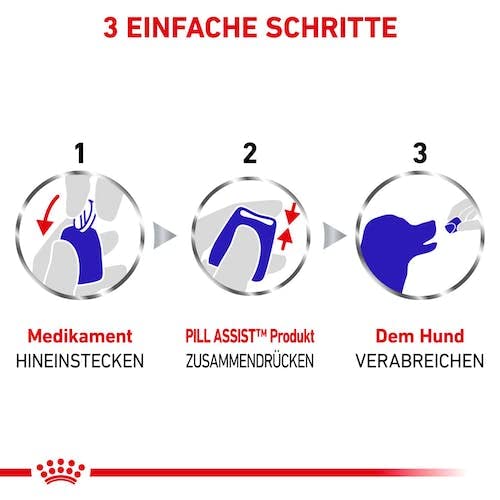 3 EINFACHE SCHRITTE

1

Medikament
HINEINSTECKEN

2

PILL ASSIST™ Produkt
ZUSAMMENDRÜCKEN

3

Dem Hund
VERABREICHEN