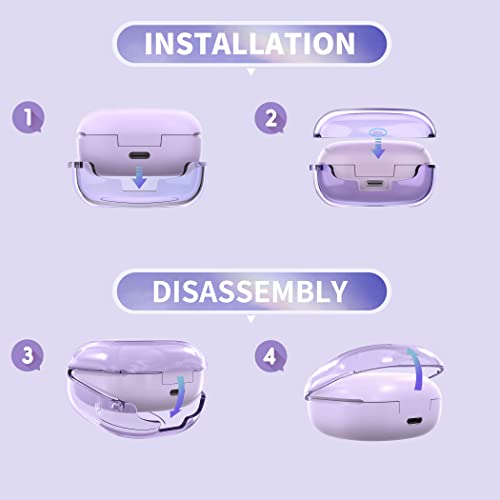 INSTALLATION

1

2

DISASSEMBLY

3

4