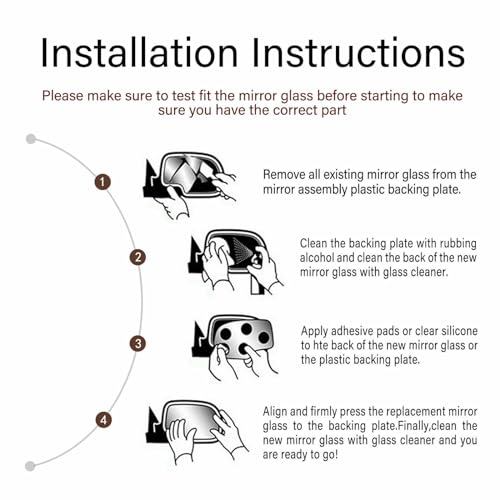 Installation Instructions

Please make sure to test fit the mirror glass before starting to make sure you have the correct part

1

Remove all existing mirror glass from the mirror assembly plastic backing plate.

2

Clean the backing plate with rubbing alcohol and clean the back of the new mirror glass with glass cleaner.

3

Apply adhesive pads or clear silicone to hte back of the new mirror glass or the plastic backing plate.

4

Align and firmly press the replacement mirror glass to the backing plate.Finally,clean the new mirror glass with glass cleaner and you are ready to go!