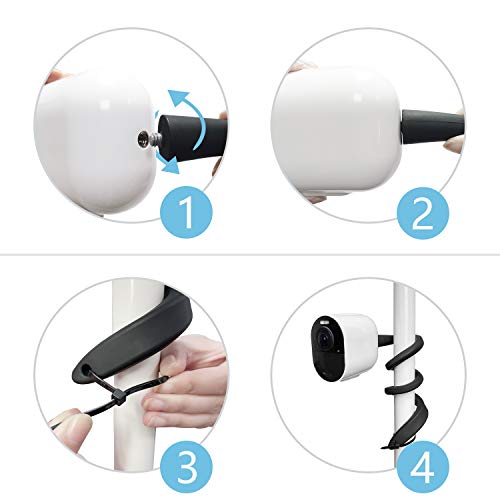 1
2
3
4