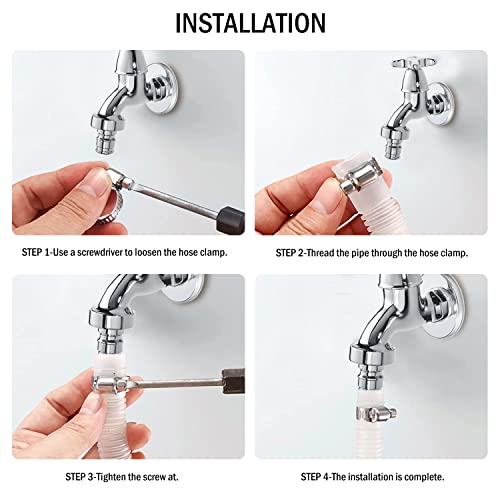 INSTALLATION

STEP 1-Use a screwdriver to loosen the hose clamp.

STEP 2-Thread the pipe through the hose clamp.

STEP 3-Tighten the screw at.

STEP 4-The installation is complete.