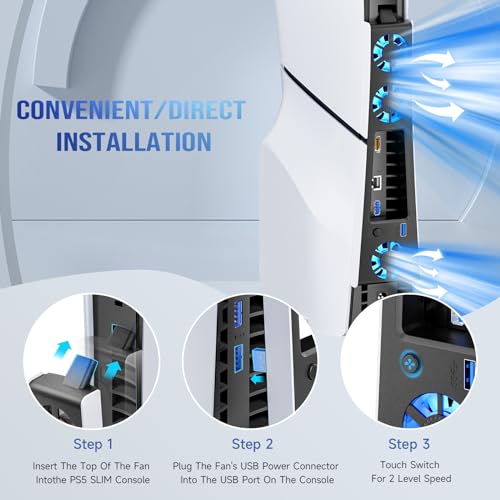 CONVENIENT/DIRECT INSTALLATION

Step 1
Insert The Top Of The Fan Intothe PS5 SLIM Console

Step 2
Plug The Fan's USB Power Connector Into The USB Port On The Console

Step 3
Touch Switch For 2 Level Speed