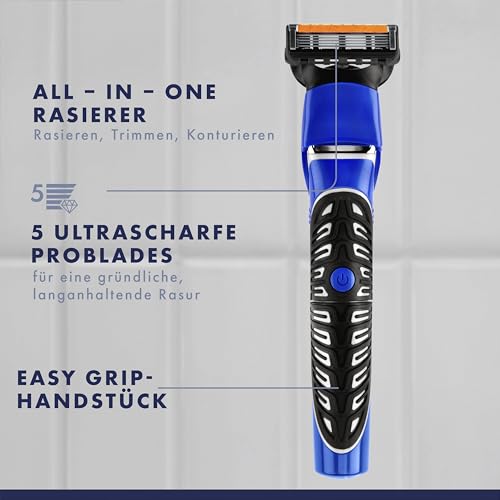 ALL – IN – ONE RASIERER
Rasieren, Trimmen, Konturieren

5

5 ULTRASCHARFE PROBLADES
für eine gründliche, langanhaltende Rasur

EASY GRIP-HANDSTÜCK