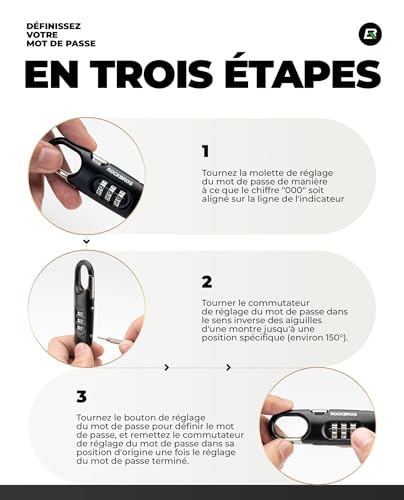 DÉFINISSEZ VOTRE MOT DE PASSE

EN TROIS ÉTAPES

ROCKBROS

1

Tournez la molette de réglage du mot de passe de manière à ce que le chiffre "000" soit aligné sur la ligne de l'indicateur

2

Tourner le commutateur de réglage du mot de passe dans le sens inverse des aiguilles d'une montre jusqu'à une position spécifique (environ 150°).

3

Tournez le bouton de réglage du mot de passe pour définir le mot de passe, et remettez le commutateur de réglage du mot de passe dans sa position d'origine une fois le réglage du mot de passe terminé.

ROCKBROS