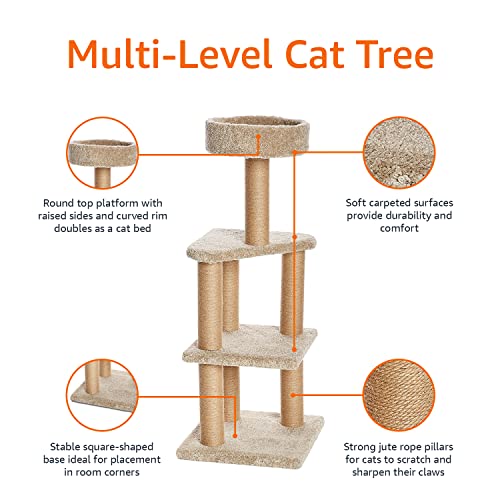 Multi-Level Cat Tree

Round top platform with raised sides and curved rim doubles as a cat bed

Soft carpeted surfaces provide durability and comfort

Stable square-shaped base ideal for placement in room corners

Strong jute rope pillars for cats to scratch and sharpen their claws