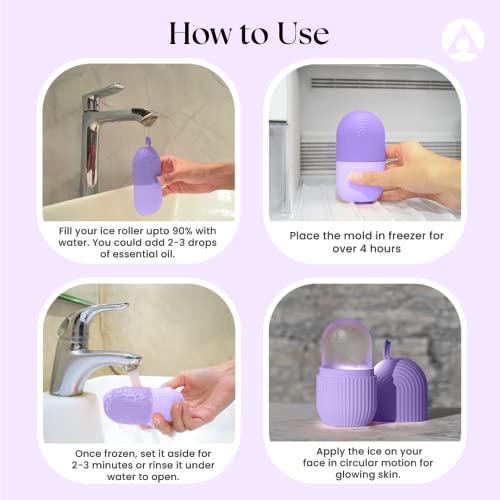 How to Use

Fill your ice roller upto 90% with water. You could add 2-3 drops of essential oil.

Place the mold in freezer for over 4 hours

Once frozen, set it aside for 2-3 minutes or rinse it under water to open.

Apply the ice on your face in circular motion for glowing skin.