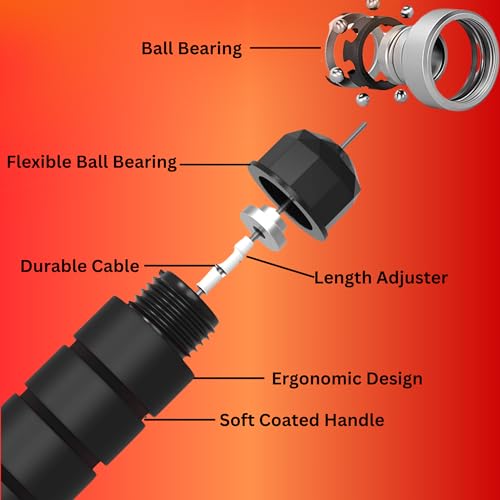 Ball Bearing

Flexible Ball Bearing

Durable Cable

Length Adjuster

Ergonomic Design

Soft Coated Handle