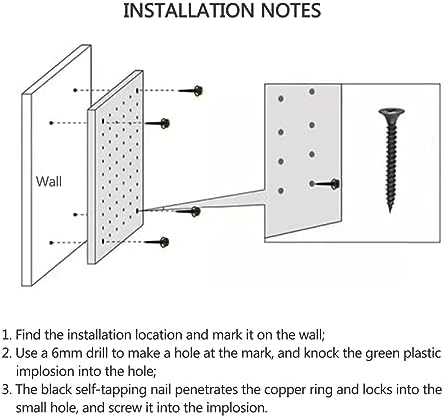 INSTALLATION NOTES

Wall

1. Find the installation location and mark it on the wall;
2. Use a 6mm drill to make a hole at the mark, and knock the green plastic implosion into the hole;
3. The black self-tapping nail penetrates the copper ring and locks into the small hole, and screw it into the implosion.