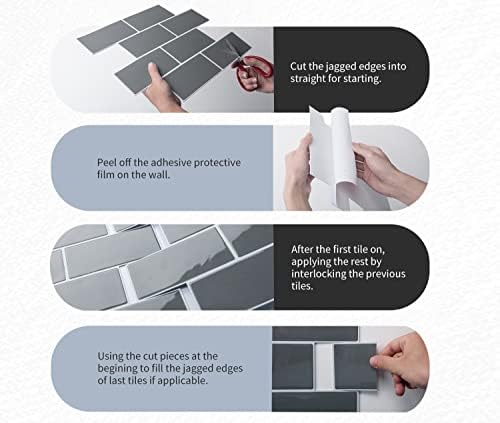 Cut the jagged edges into straight for starting.

Peel off the adhesive protective film on the wall.

After the first tile on, applying the rest by interlocking the previous tiles.

Using the cut pieces at the begining to fill the jagged edges of last tiles if applicable.