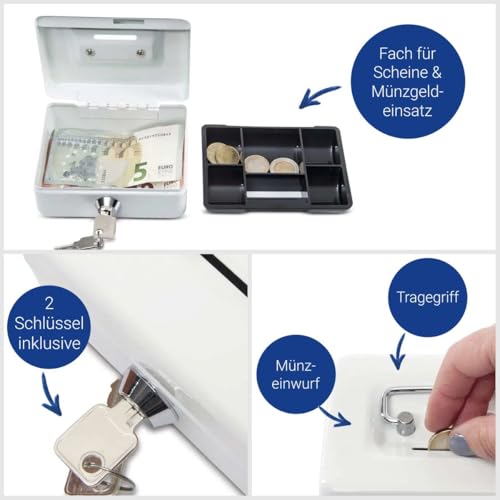 Fach für Scheine & Münzgeldeinsatz

5
EURO

2 Schlüssel inklusive

Tragegriff

Münzeinwurf