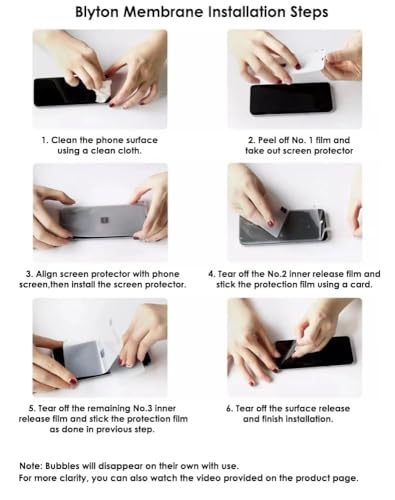 Blyton Membrane Installation Steps

1. Clean the phone surface using a clean cloth.

2. Peel off No. 1 film and take out screen protector

3. Align screen protector with phone screen,then install the screen protector.

4. Tear off the No.2 inner release film and stick the protection film using a card.

5. Tear off the remaining No.3 inner release film and stick the protection film as done in previous step.

6. Tear off the surface release and finish installation.

Note: Bubbles will disappear on their own with use.
For more clarity, you can also watch the video provided on the product page.