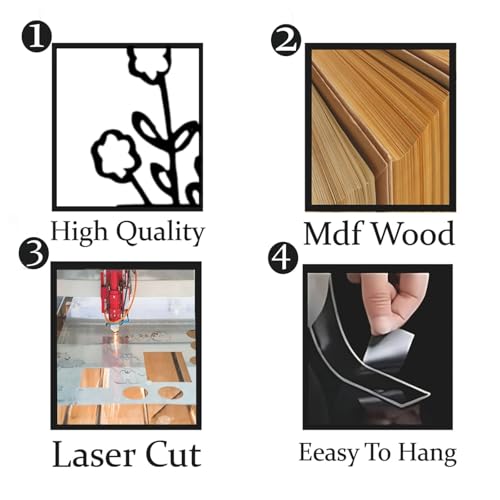 1
High Quality

2
Mdf Wood

3
Laser Cut

4
Eeasy To Hang