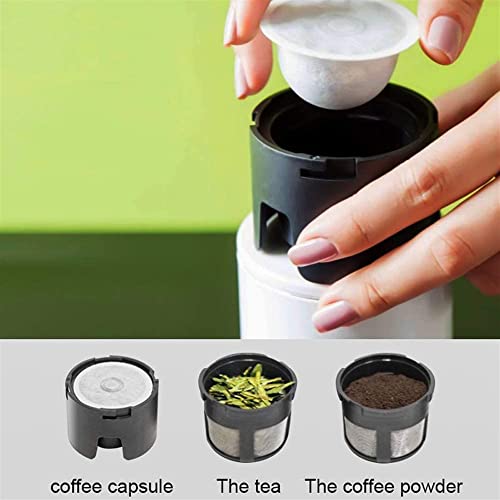 coffee capsule The tea The coffee powder