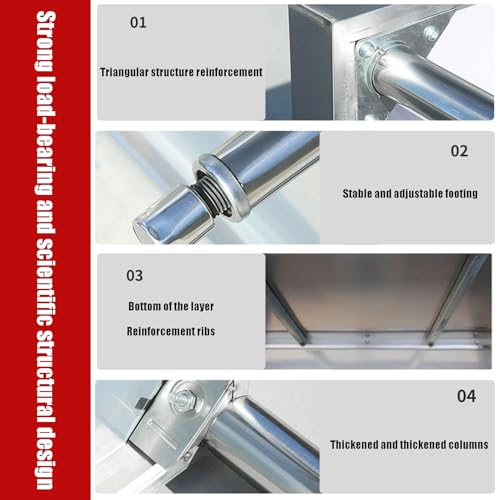 Strong load-bearing and scientific structural design

01

Triangular structure reinforcement

02

Stable and adjustable footing

03

Bottom of the layer

Reinforcement ribs

04

Thickened and thickened columns