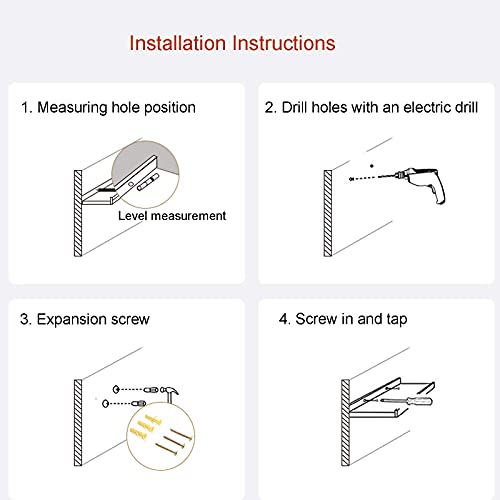 Installation Instructions

1. Measuring hole position

Level measurement

2. Drill holes with an electric drill

3. Expansion screw

4. Screw in and tap