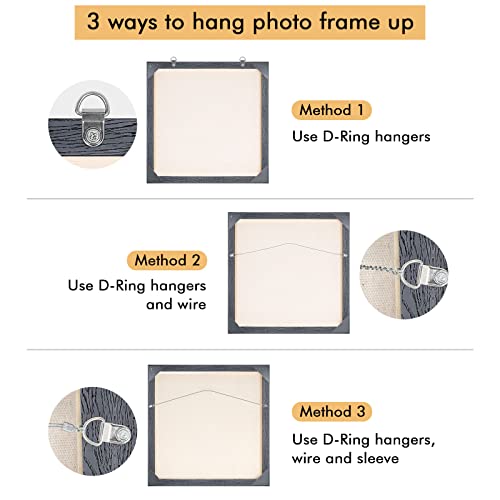 3 ways to hang photo frame up

Method 1
Use D-Ring hangers

Method 2
Use D-Ring hangers and wire

Method 3
Use D-Ring hangers, wire and sleeve