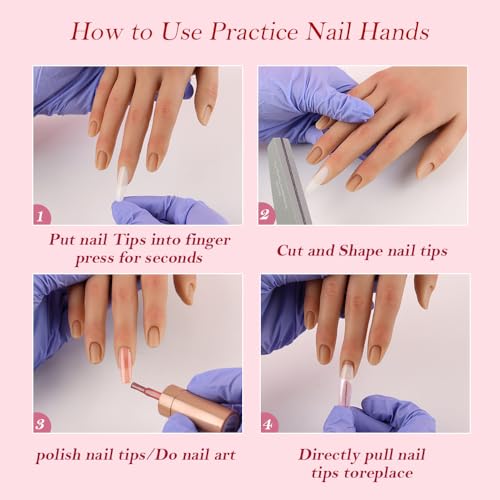 How to Use Practice Nail Hands

1

Put nail Tips into finger press for seconds

2

Cut and Shape nail tips

3

polish nail tips/Do nail art

4

Directly pull nail tips toreplace