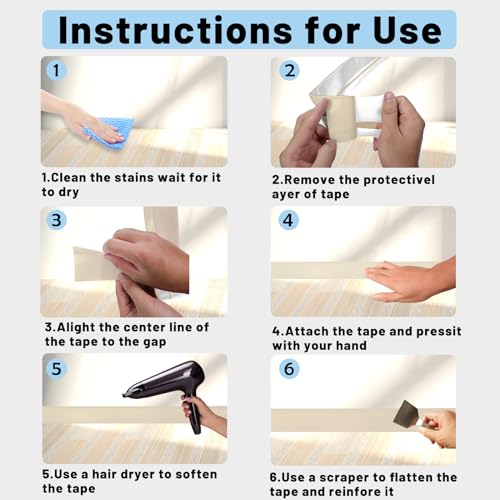 Instructions for Use

1

1.Clean the stains wait for it to dry

2

2.Remove the protectivel ayer of tape

3

3.Alight the center line of the tape to the gap

4

4.Attach the tape and pressit with your hand

5

5.Use a hair dryer to soften the tape

6

6.Use a scraper to flatten the tape and reinfore it