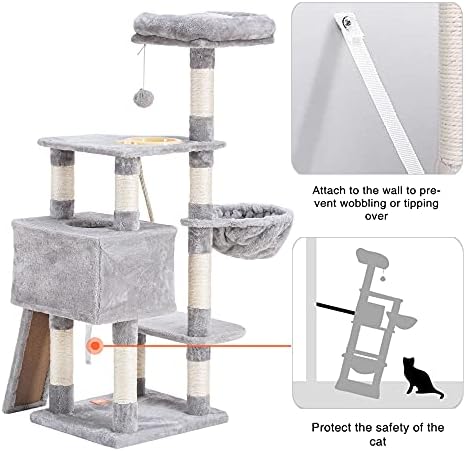 Attach to the wall to prevent wobbling or tipping over

Protect the safety of the cat