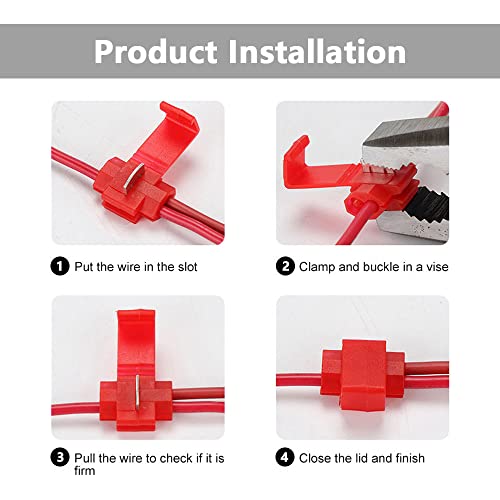 Product Installation

1 Put the wire in the slot

2 Clamp and buckle in a vise

3 Pull the wire to check if it is firm

4 Close the lid and finish