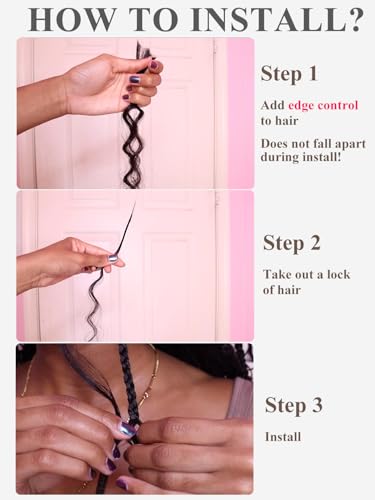 HOW TO INSTALL?

Step 1

Add edge control to hair

Does not fall apart during install!

Step 2

Take out a lock of hair

Step 3

Install