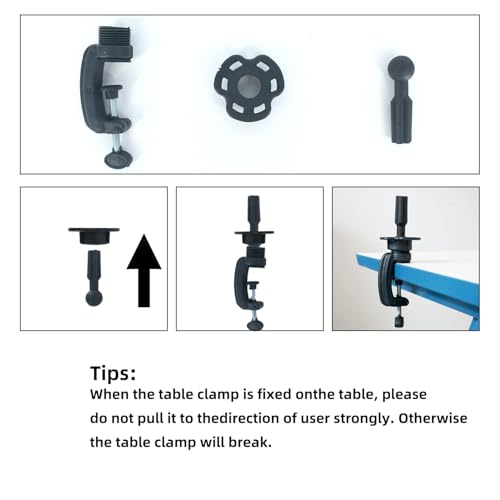 Tips:
When the table clamp is fixed onthe table, please do not pull it to thedirection of user strongly. Otherwise the table clamp will break.