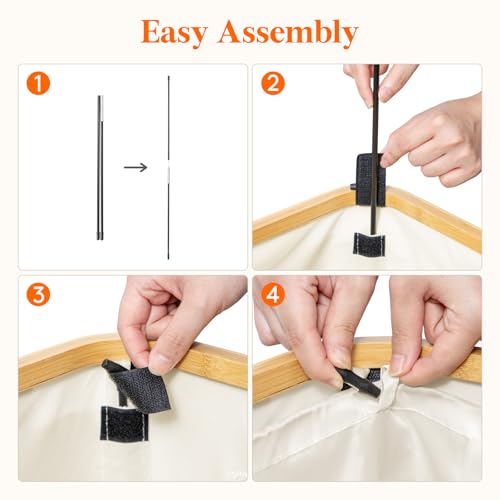 Easy Assembly

1

2

3

4