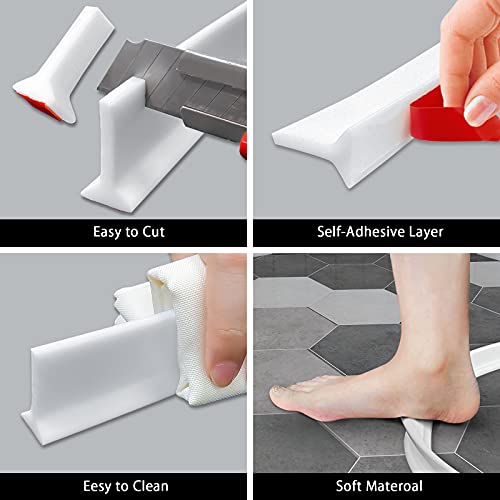 Easy to Cut

Self-Adhesive Layer

Eesy to Clean

Soft Materoal