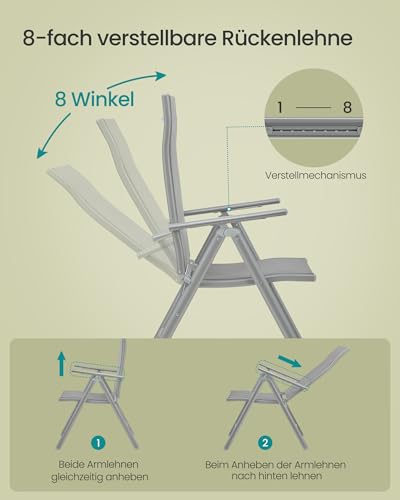 8-fach verstellbare Rückenlehne

8 Winkel

1 —— 8

Verstellmechanismus

1

Beide Armlehnen gleichzeitig anheben

2

Beim Anheben der Armlehnen nach hinten lehnen