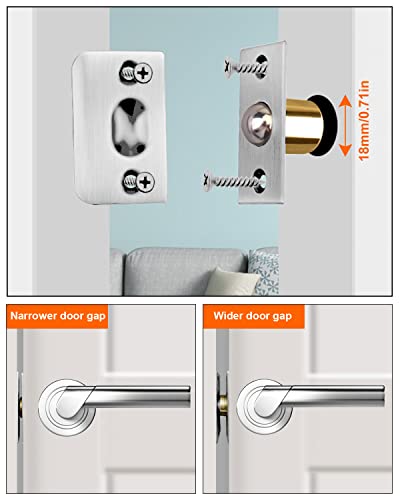 18mm/0.71in

Narrower door gap

Wider door gap