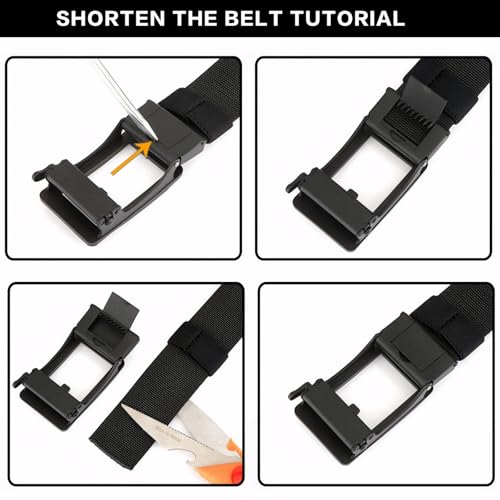 SHORTEN THE BELT TUTORIAL