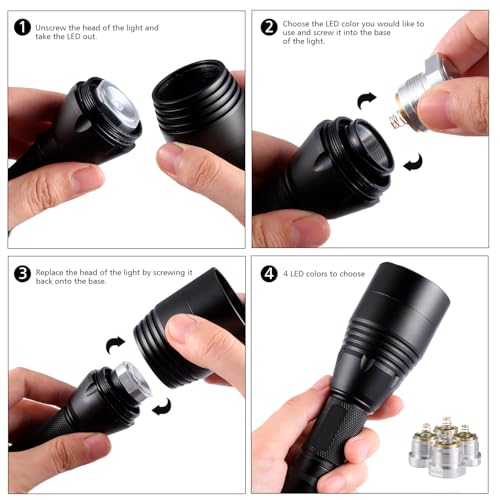 1 Unscrew the head of the light and take the LED out.

2 Choose the LED color you would like to use and screw it into the base of the light.

3 Replace the head of the light by screwing it back onto the base.

4 4 LED colors to choose