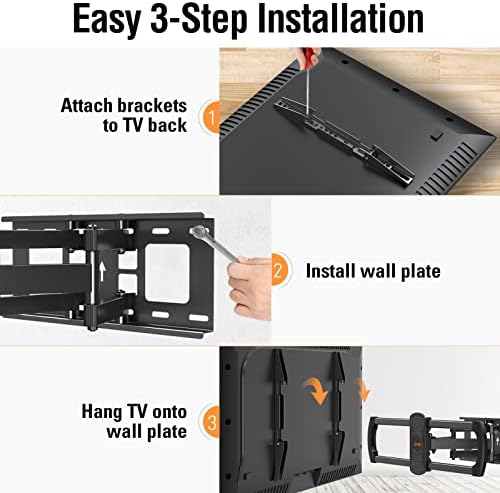 Easy 3-Step Installation

Attach brackets to TV back

1

2

Install wall plate

Hang TV onto wall plate

3