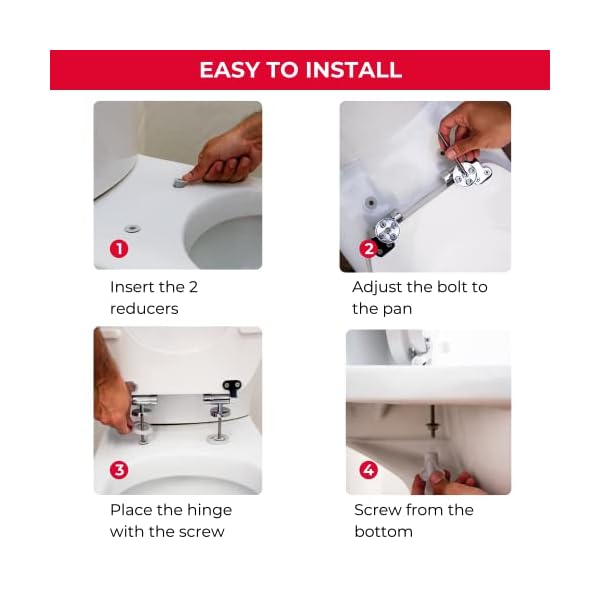 EASY TO INSTALL

1

Insert the 2 reducers

2

Adjust the bolt to the pan

3

Place the hinge with the screw

4

Screw from the bottom