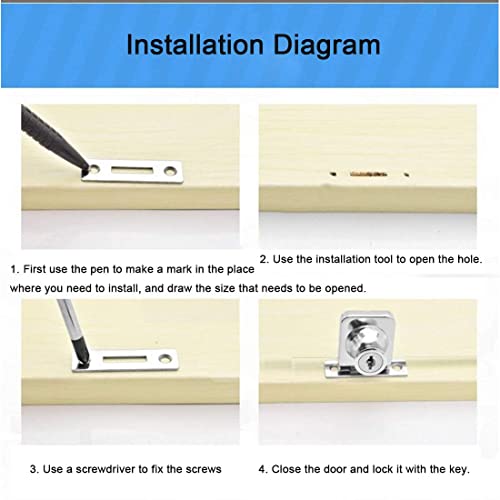 Installation Diagram

1. First use the pen to make a mark in the place where you need to install, and draw the size that needs to be opened.

2. Use the installation tool to open the hole.

3. Use a screwdriver to fix the screws

4. Close the door and lock it with the key.