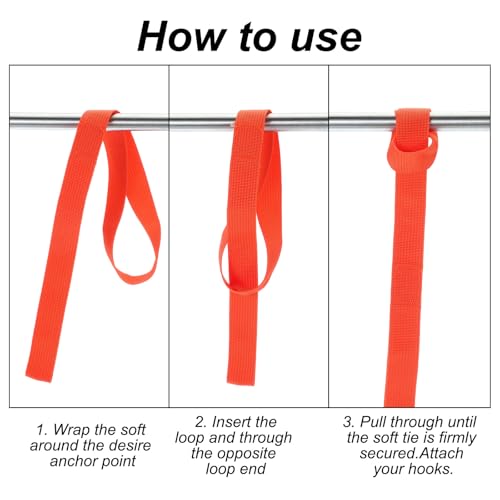 How to use

1. Wrap the soft around the desire anchor point

2. Insert the loop and through the opposite loop end

3. Pull through until the soft tie is firmly secured.Attach your hooks.