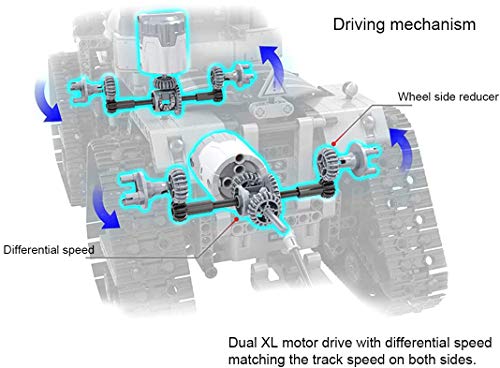 Driving mechanism

Wheel side reducer

Differential speed

Dual XL motor drive with differential speed matching the track speed on both sides.