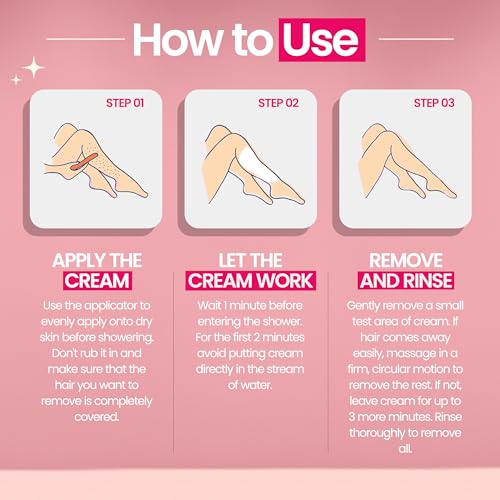 How to Use

STEP 01

APPLY THE CREAM

Use the applicator to evenly apply onto dry skin before showering. Don't rub it in and make sure that the hair you want to remove is completely covered.

STEP 02

LET THE CREAM WORK

Wait 1 minute before entering the shower. For the first 2 minutes avoid putting cream directly in the stream of water.

STEP 03

REMOVE AND RINSE

Gently remove a small test area of cream. If hair comes away easily, massage in a firm, circular motion to remove the rest. If not, leave cream for up to 3 more minutes. Rinse thoroughly to remove all.