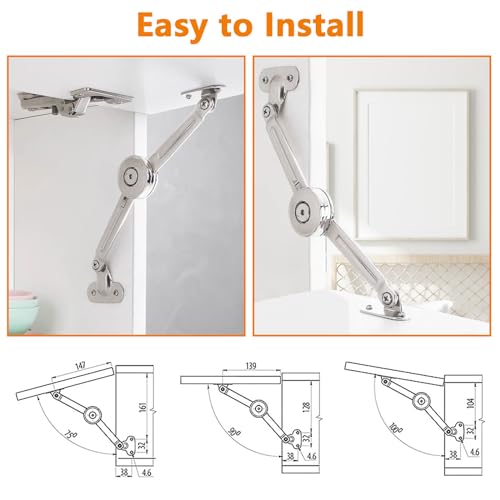 Easy to Install

147
161
75°
32
38
4.6

139
128
90°
32
38
4.6

104
100°
32
38
4.6