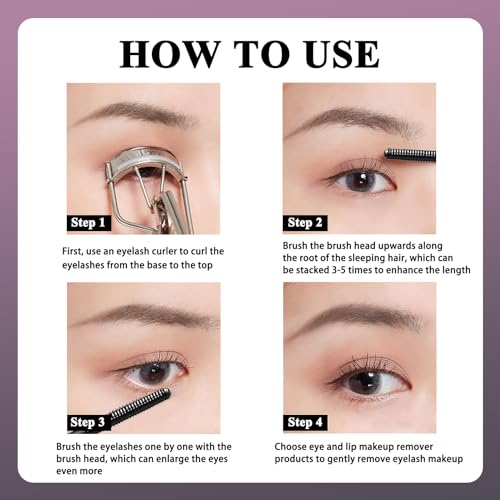 HOW TO USE

Step 1

First, use an eyelash curler to curl the eyelashes from the base to the top

Step 2

Brush the brush head upwards along the root of the sleeping hair, which can be stacked 3-5 times to enhance the length

Step 3

Brush the eyelashes one by one with the brush head, which can enlarge the eyes even more

Step 4

Choose eye and lip makeup remover products to gently remove eyelash makeup