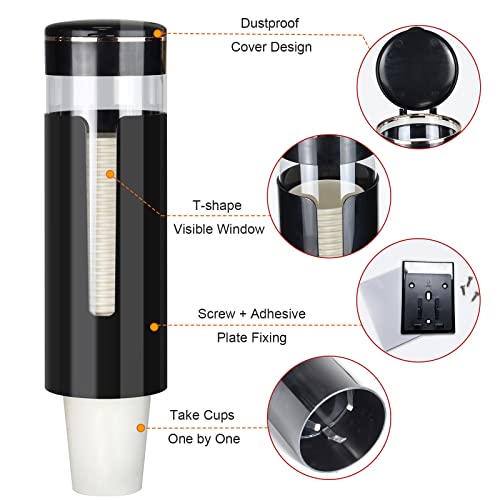 Dustproof
Cover Design

T-shape
Visible Window

Screw + Adhesive
Plate Fixing

Take Cups
One by One