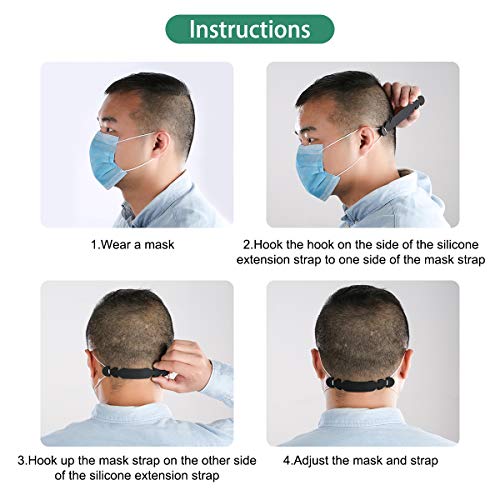 Instructions

1.Wear a mask

2.Hook the hook on the side of the silicone extension strap to one side of the mask strap

3.Hook up the mask strap on the other side of the silicone extension strap

4.Adjust the mask and strap