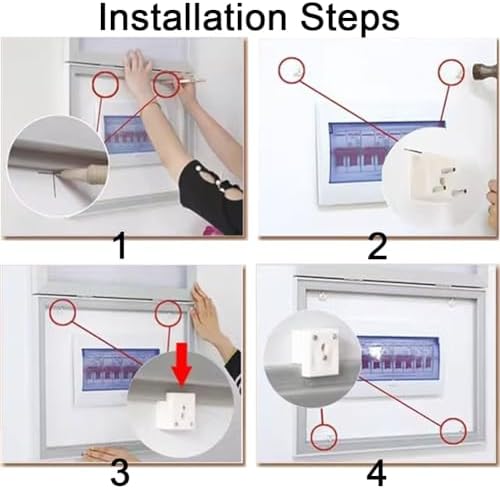 Installation Steps

1

2

3

4