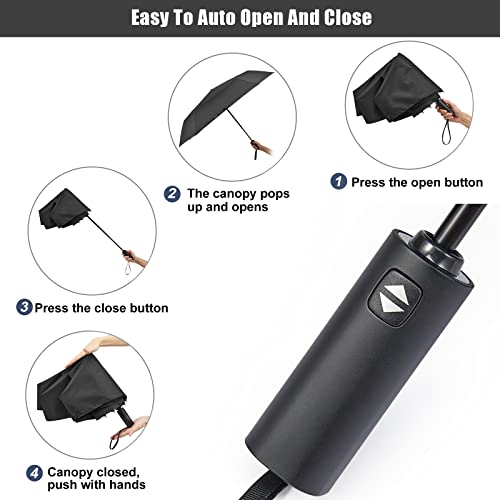 Easy To Auto Open And Close

1 Press the open button

2 The canopy pops up and opens

3 Press the close button

4 Canopy closed, push with hands